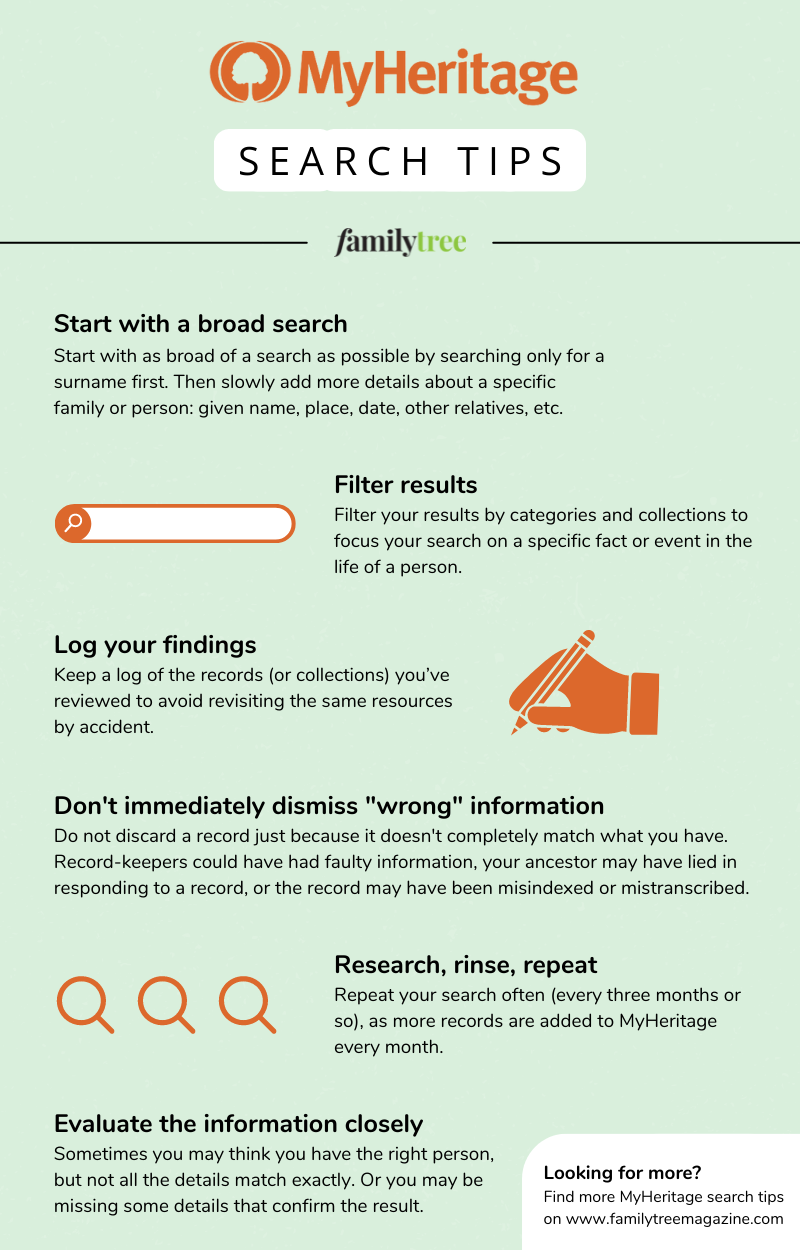 MyHeritage

SEARCH TIPS

familytree

Start with a broad search
Start with as broad of a search as possible by searching only for a surname first. Then slowly add more details about a specific family or person: given name, place, date, other relatives, etc.

Filter results
Filter your results by categories and collections to focus your search on a specific fact or event in the life of a person.

Log your findings
Keep a log of the records (or collections) you've reviewed to avoid revisiting the same resources by accident.

Don't immediately dismiss "wrong" information
Do not discard a record just because it doesn't completely match what you have. Record-keepers could have had faulty information, your ancestor may have lied in responding to a record, or the record may have been misindexed or mistranscribed.

Research, rinse, repeat
Repeat your search often (every three months or so), as more records are added to MyHeritage every month.

Evaluate the information closely
Sometimes you may think you have the right person, but not all the details match exactly. Or you may be missing some details that confirm the result.

Looking for more?
Find more MyHeritage search tips on www.familytreemagazine.com